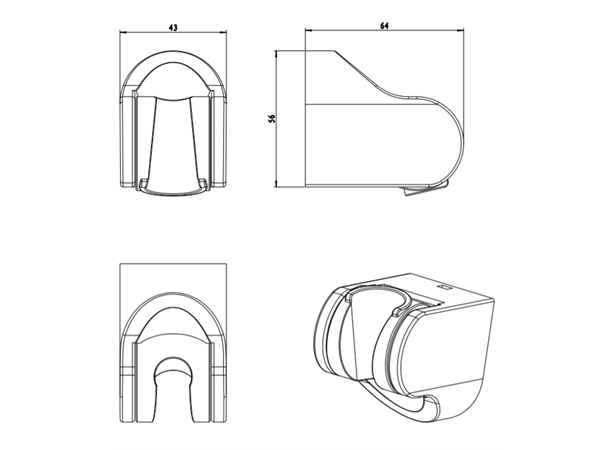 43

64

56