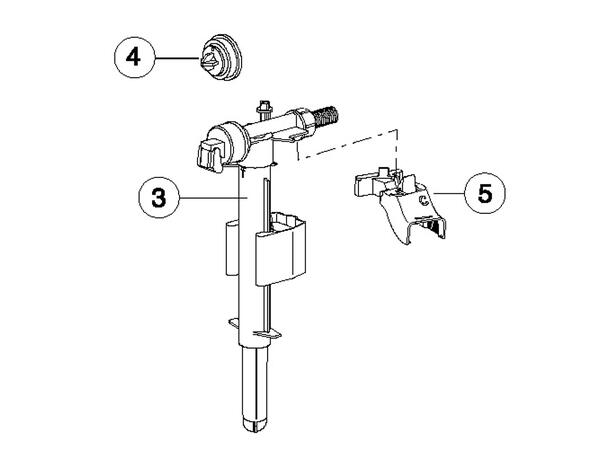 4

3

5